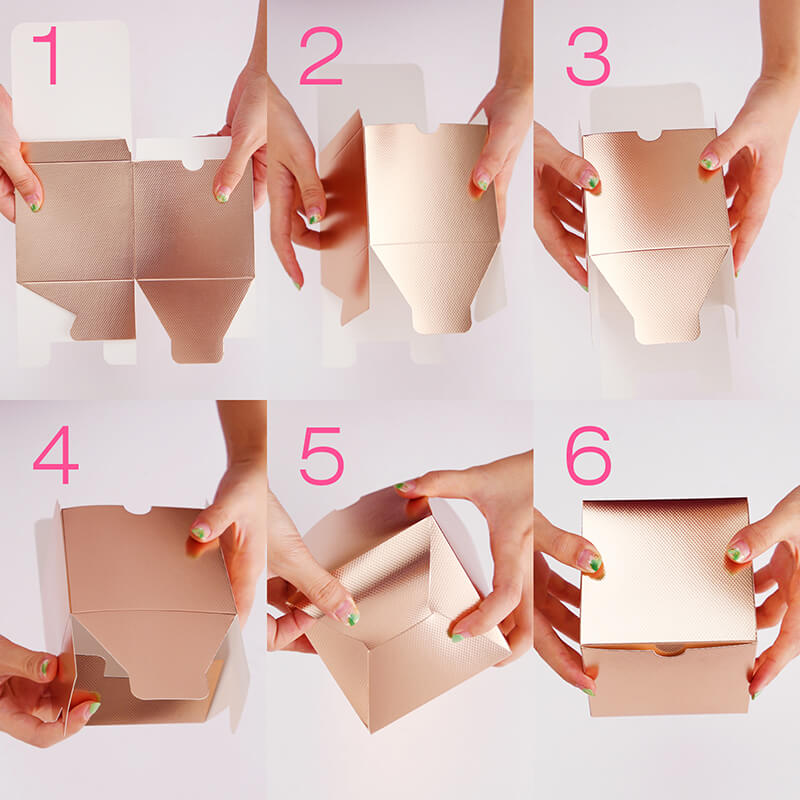 1

2

3

4

5

6