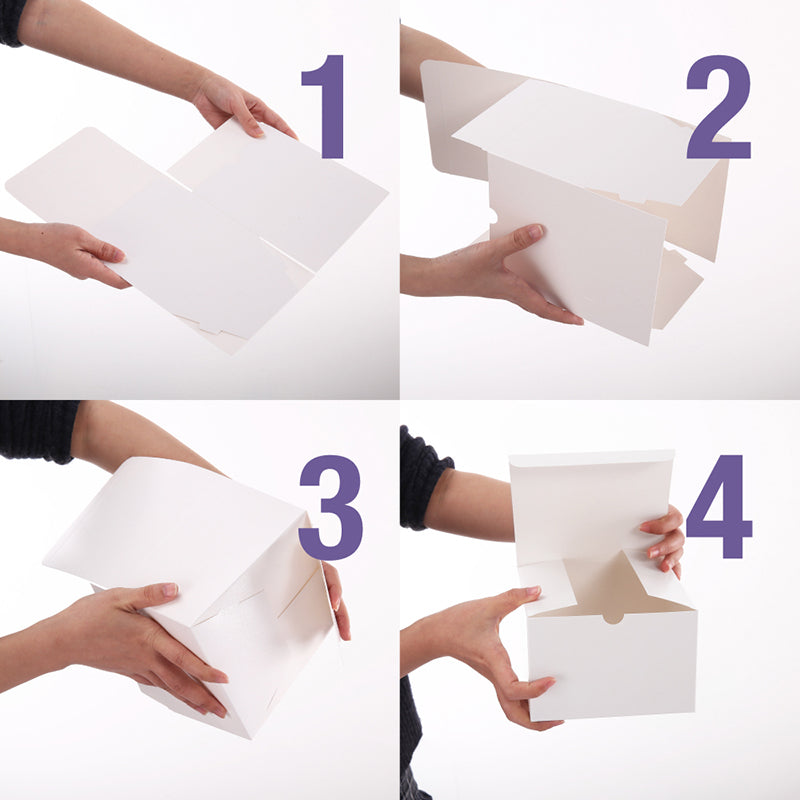 1

2

3

4