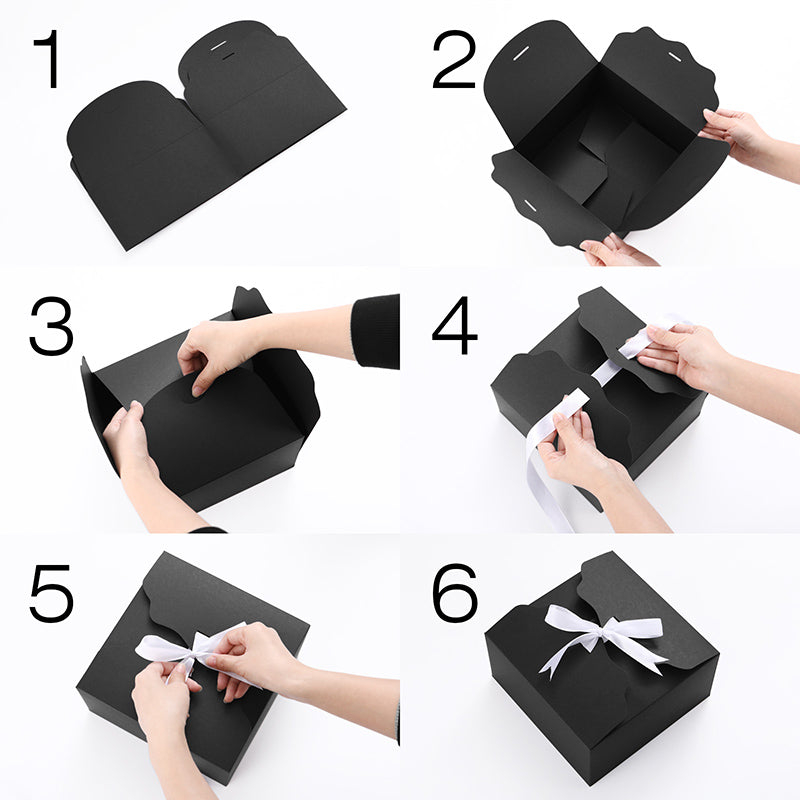 1

2

3

4

5

6