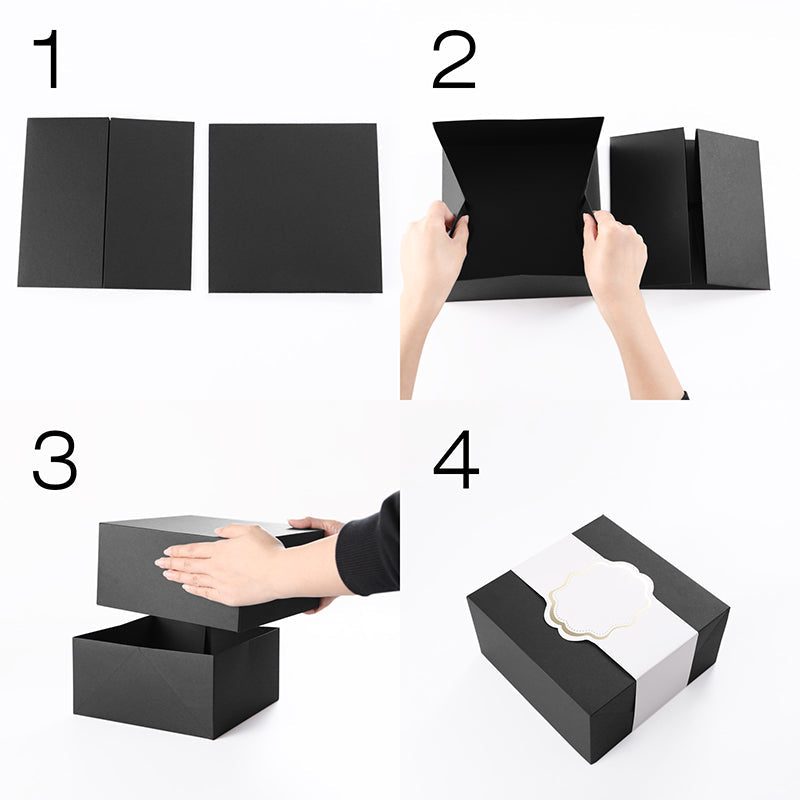 1

2

3

4