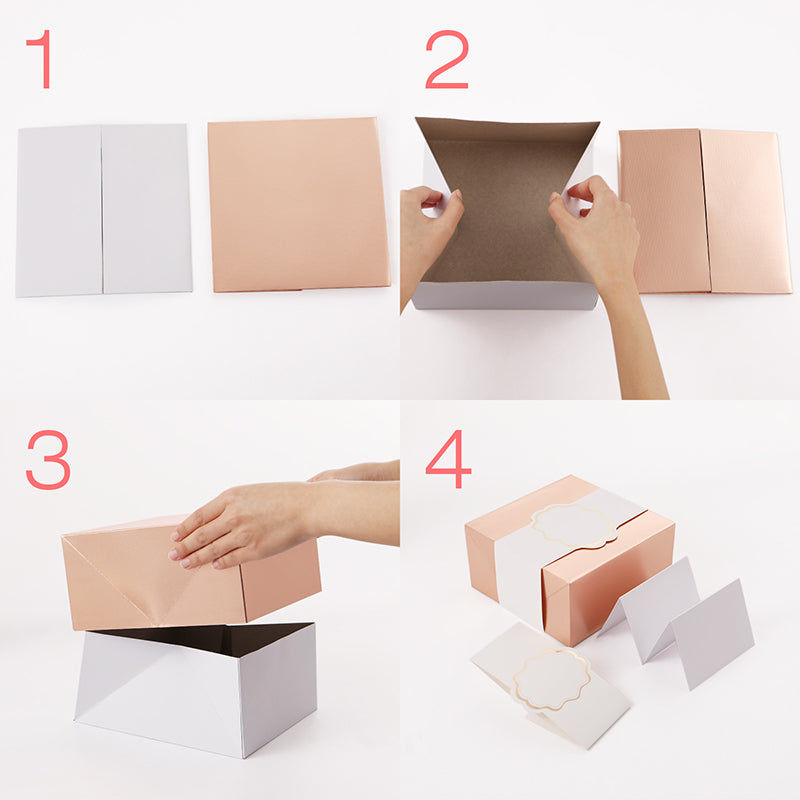 1

2

3

4