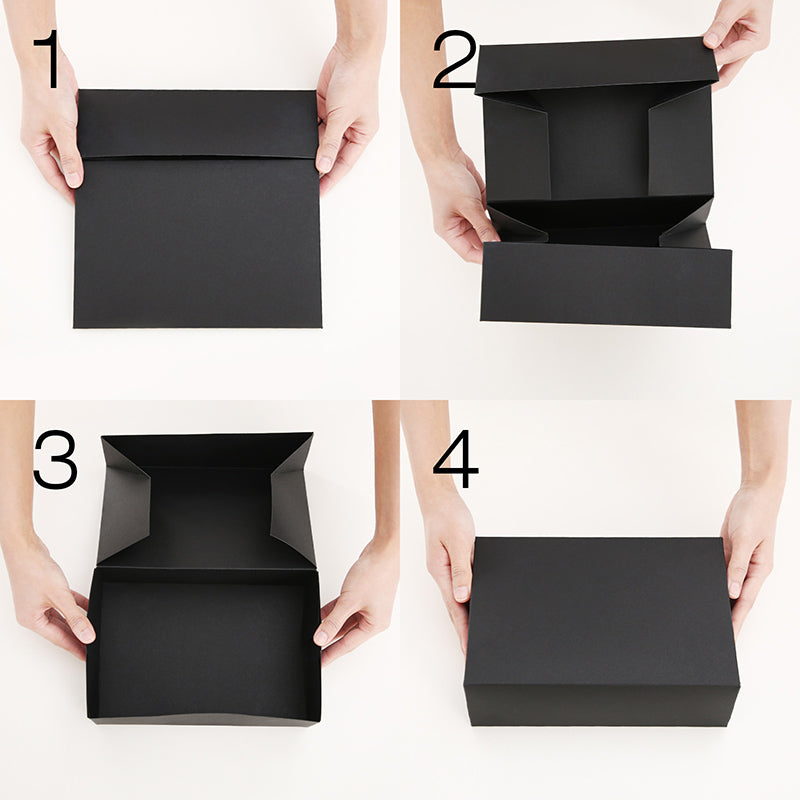 1

2

3

4